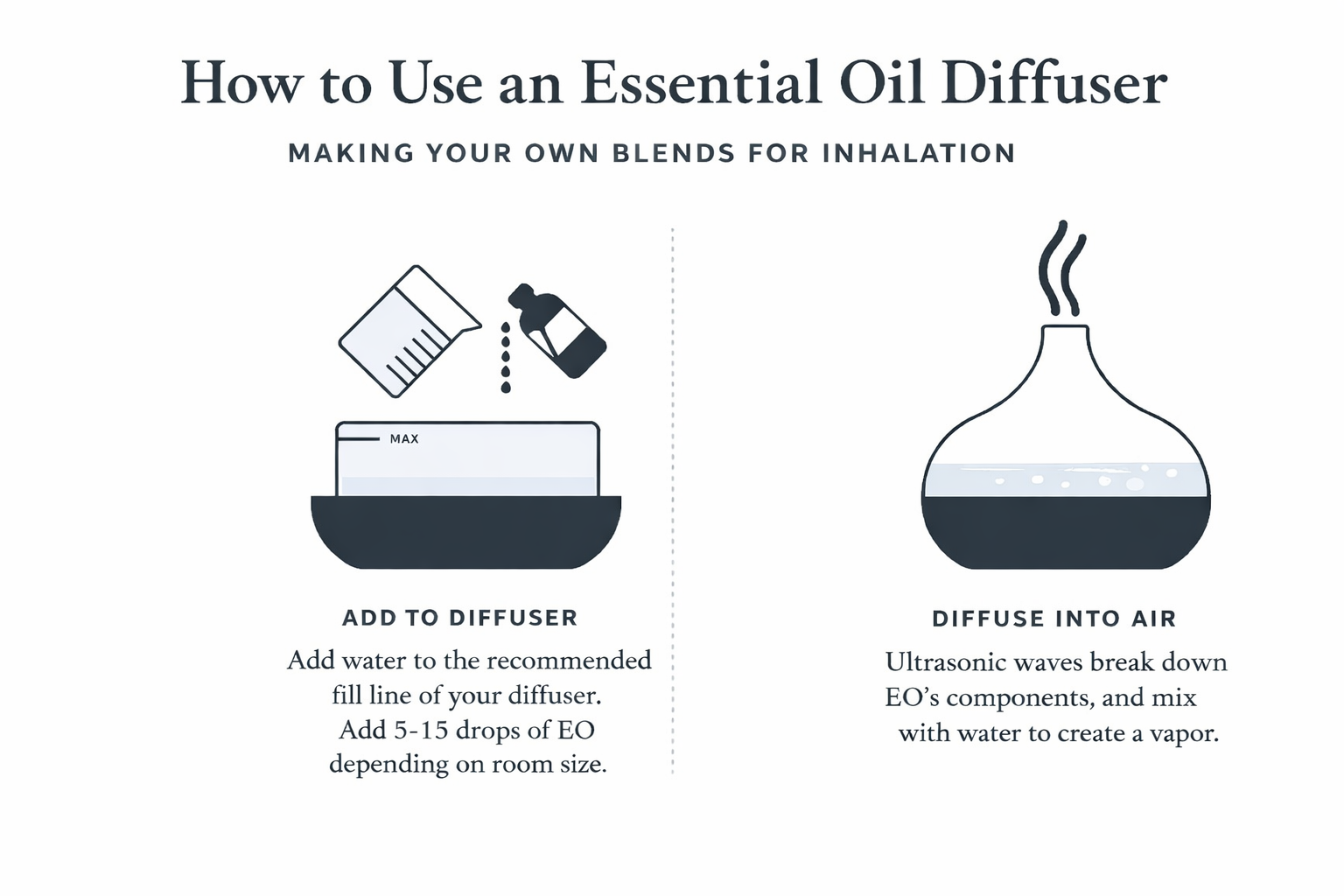 How to Use an Essential Oil Diffuser

MAKING YOUR OWN BLENDS FOR INHALATION

MAX

ADD TO DIFFUSER

Add water to the recommended fill line of your diffuser. Add 5-15 drops of EO depending on room size.

DIFFUSE INTO AIR

Ultrasonic waves break down EO's components, and mix with water to create a vapor.